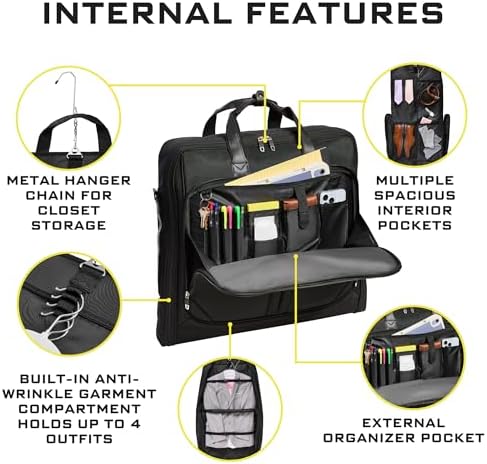 INTERNAL FEATURES

METAL HANGER CHAIN FOR CLOSET STORAGE

MULTIPLE SPACIOUS INTERIOR POCKETS

BUILT-IN ANTI-WRINKLE GARMENT COMPARTMENT HOLDS UP TO 4 OUTFITS

EXTERNAL ORGANIZER POCKET