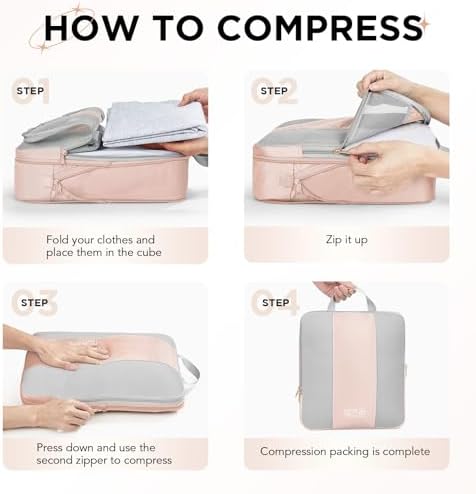 HOW TO COMPRESS

01 STEP

Fold your clothes and place them in the cube

02 STEP

Zip it up

03 STEP

Press down and use the second zipper to compress

04 STEP

Compression packing is complete