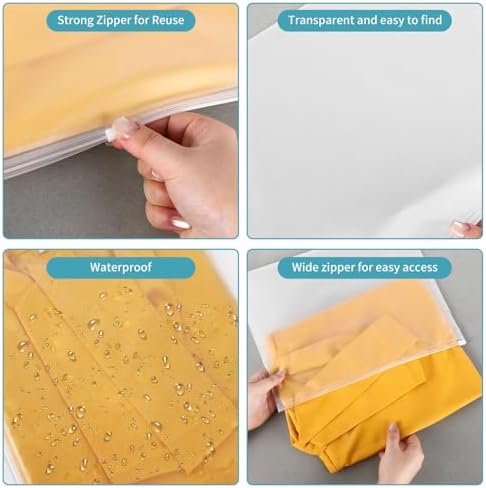 Strong Zipper for Reuse

Transparent and easy to find

Waterproof

Wide zipper for easy access