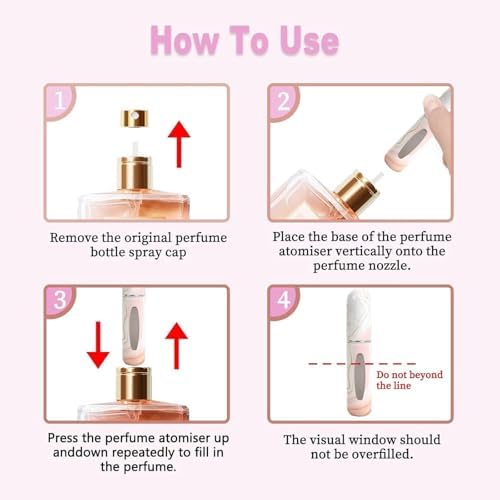 How To Use

1

Remove the original perfume bottle spray cap

2

Place the base of the perfume atomiser vertically onto the perfume nozzle.

3

Press the perfume atomiser up anddown repeatedly to fill in the perfume.

4

Do not beyond the line

The visual window should not be overfilled.