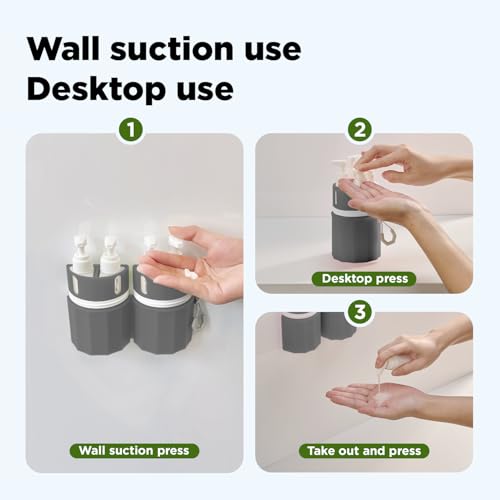 Wall suction use
Desktop use

1

Wall suction press

2

Desktop press

3

Take out and press