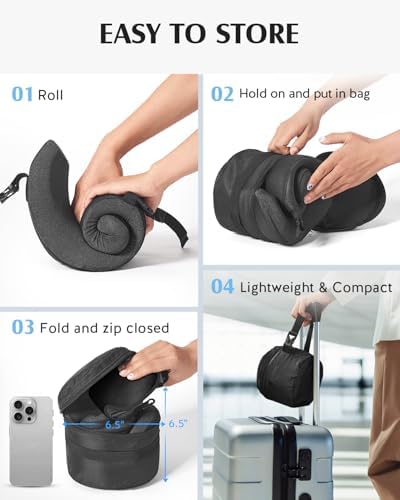 EASY TO STORE

01 Roll

02 Hold on and put in bag

03 Fold and zip closed

6.5"

6.5"

04 Lightweight & Compact