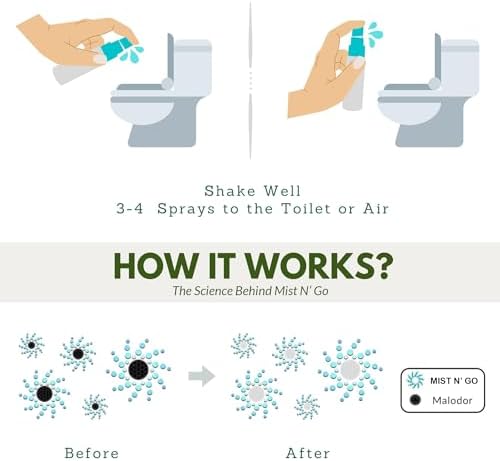 Shake Well
3-4 Sprays to the Toilet or Air

HOW IT WORKS?
The Science Behind Mist N' Go

MIST N' GO
Malodor

Before

After