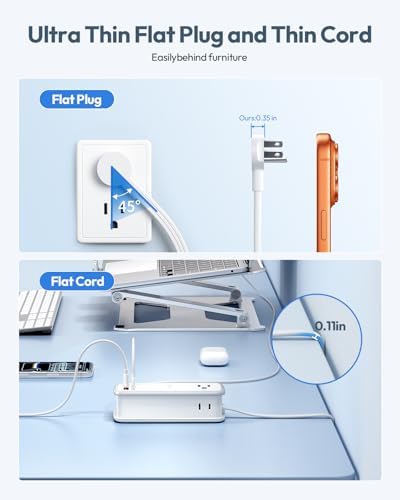 Ultra Thin Flat Plug and Thin Cord

Easilybehind furniture

Flat Plug

Ours:0.35 in

45°

Flat Cord

0.11in