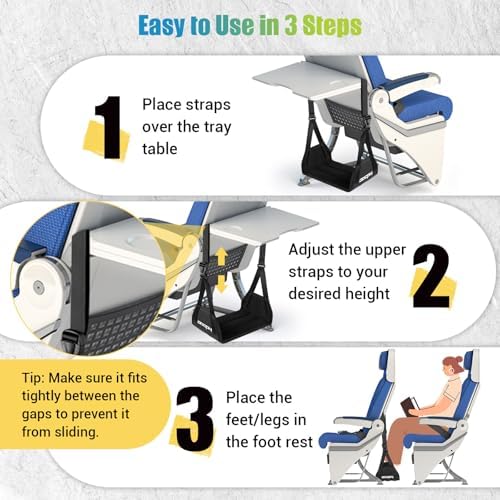 Easy to Use in 3 Steps

1 Place straps over the tray table

Adjust the upper straps to your desired height 2

Tip: Make sure it fits tightly between the gaps to prevent it from sliding.

3 Place the feet/legs in the foot rest