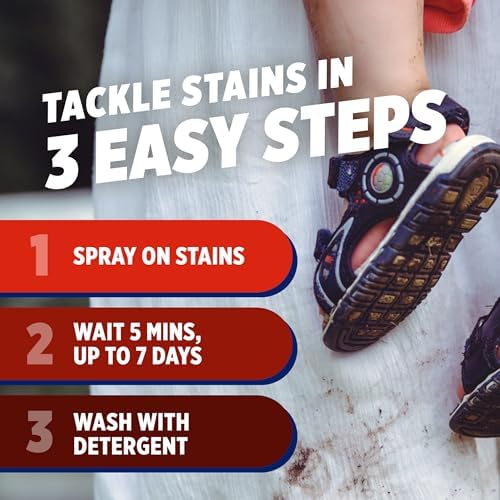 TACKLE STAINS IN
3 EASY STEPS

1 SPRAY ON STAINS

2 WAIT 5 MINS, UP TO 7 DAYS

3 WASH WITH DETERGENT