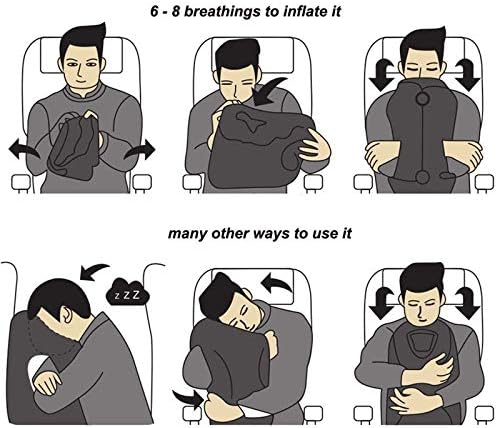 6 - 8 breathings to inflate it

many other ways to use it

z Z Z