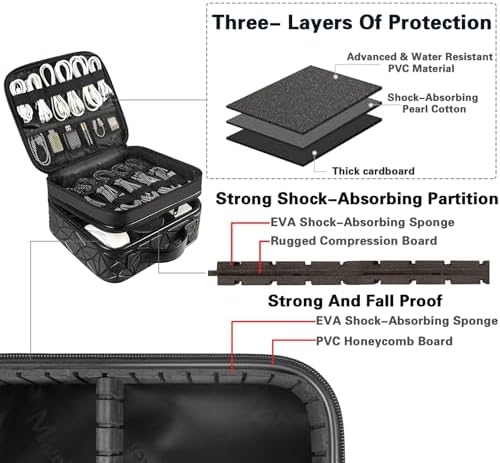 Three– Layers Of Protection

Advanced & Water Resistant PVC Material

Shock–Absorbing Pearl Cotton

Thick cardboard

Strong Shock–Absorbing Partition

EVA Shock–Absorbing Sponge

Rugged Compression Board

Strong And Fall Proof

EVA Shock–Absorbing Sponge

PVC Honeycomb Board