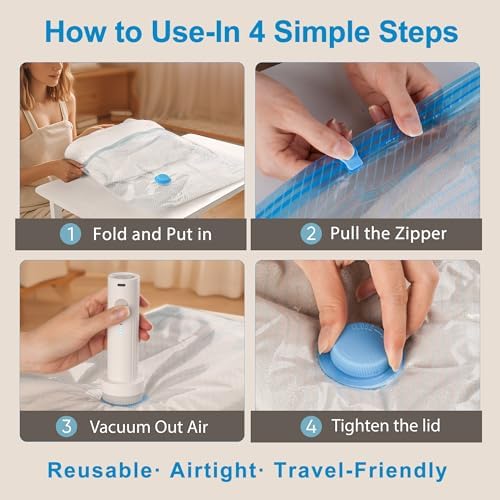 How to Use-In 4 Simple Steps

1 Fold and Put in

2 Pull the Zipper

3 Vacuum Out Air

4 Tighten the lid

Reusable· Airtight· Travel-Friendly