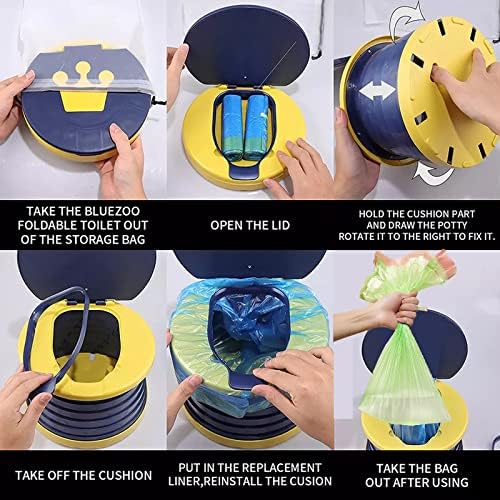 TAKE THE BLUEZOO FOLDABLE TOILET OUT OF THE STORAGE BAG

OPEN THE LID

HOLD THE CUSHION PART AND DRAW THE POTTY ROTATE IT TO THE RIGHT TO FIX IT.

TAKE OFF THE CUSHION

PUT IN THE REPLACEMENT LINER,REINSTALL THE CUSION

TAKE THE BAG OUT AFTER USING