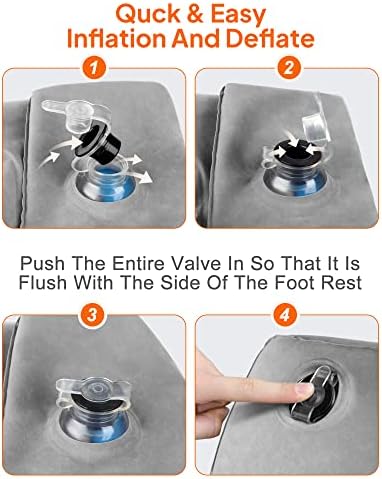 Quck & Easy
Inflation And Deflate

1

2

Push The Entire Valve In So That It Is Flush With The Side Of The Foot Rest

3

4