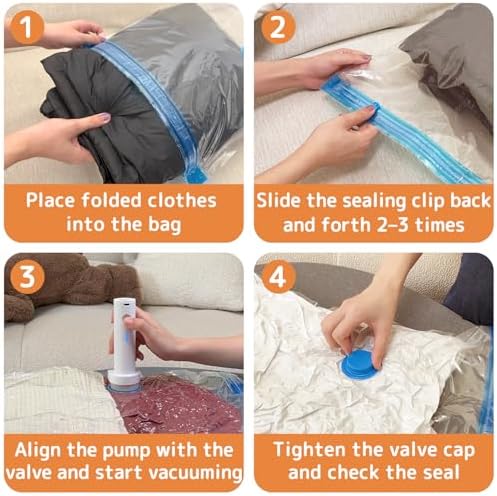 1
Place folded clothes into the bag

2
Slide the sealing clip back and forth 2–3 times

3
Align the pump with the valve and start vacuuming

4
Tighten the valve cap and check the seal