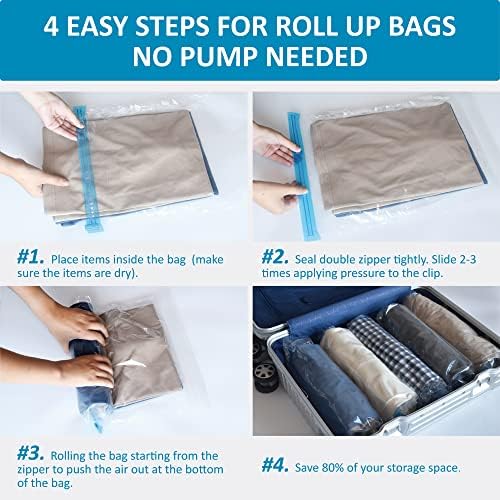 4 EASY STEPS FOR ROLL UP BAGS
NO PUMP NEEDED

#1. Place items inside the bag (make sure the items are dry).

#2. Seal double zipper tightly. Slide 2-3 times applying pressure to the clip.

#3. Rolling the bag starting from the zipper to push the air out at the bottom of the bag.

#4. Save 80% of your storage space.