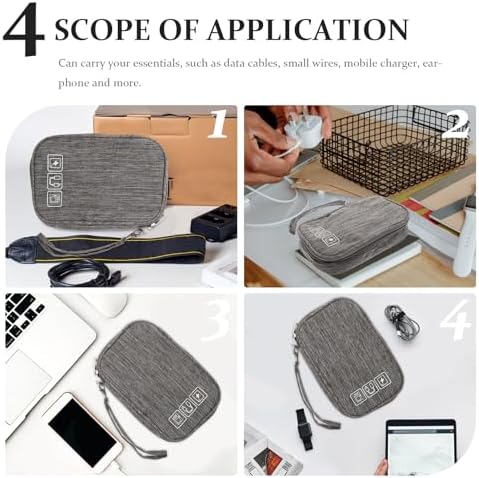 4 SCOPE OF APPLICATION

Can carry your essentials, such as data cables, small wires, mobile charger, earphone and more.

1

2

3

4