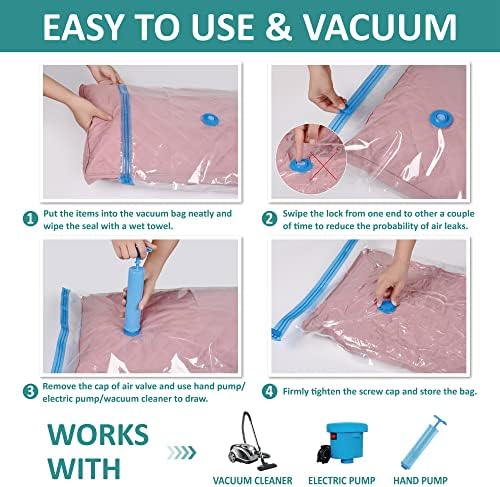 EASY TO USE & VACUUM

1 Put the items into the vacuum bag neatly and wipe the seal with a wet towel.

2 Swipe the lock from one end to other a couple of time to reduce the probability of air leaks.

3 Remove the cap of air valve and use hand pump/ electric pump/wacuum cleaner to draw.

4 Firmly tighten the screw cap and store the bag.

WORKS WITH

VACUUM CLEANER

ELECTRIC PUMP

HAND PUMP