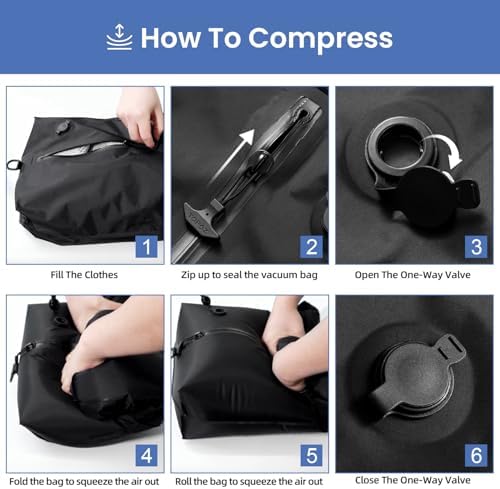 How To Compress

1
Fill The Clothes

2
Zip up to seal the vacuum bag

3
Open The One-Way Valve

4
Fold the bag to squeeze the air out

5
Roll the bag to squeeze the air out

6
Close The One-Way Valve