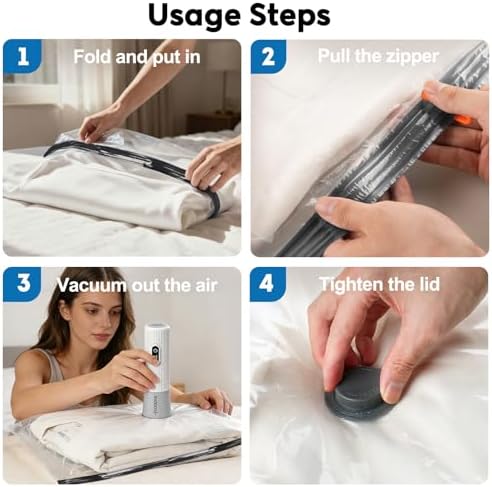 Usage Steps

1 Fold and put in

2 Pull the zipper

3 Vacuum out the air

4 Tighten the lid