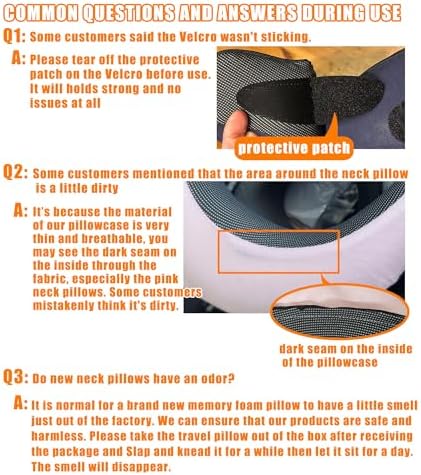 COMMON QUESTIONS AND ANSWERS DURING USE

Q1: Some customers said the Velcro wasn't sticking.

A: Please tear off the protective patch on the Velcro before use. It will holds strong and no issues at all

protective patch

Q2: Some customers mentioned that the area around the neck pillow is a little dirty

A: It's because the material of our pillowcase is very thin and breathable, you may see the dark seam on the inside through the fabric, especially the pink neck pillows. Some customers mistakenly think it's dirty.

dark seam on the inside of the pillowcase

Q3: Do new neck pillows have an odor?

A: It is normal for a brand new memory foam pillow to have a little smell just out of the factory. We can ensure that our products are safe and harmless. Please take the travel pillow out of the box after receiving the package and Slap and knead it for a while then let it sit for a day. The smell will disappear.