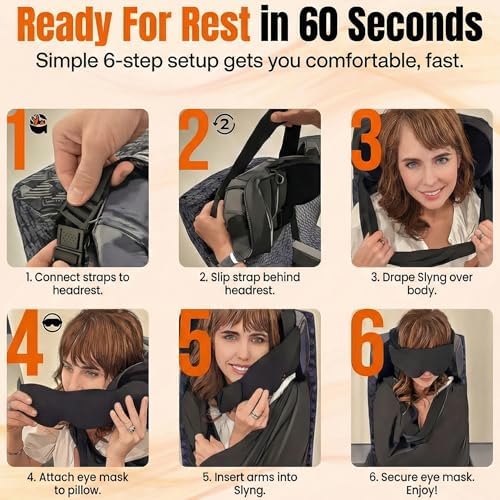 Ready For Rest in 60 Seconds

Simple 6-step setup gets you comfortable, fast.

1

1. Connect straps to headrest.

2

2

2. Slip strap behind headrest.

3

3. Drape Slyng over body.

4

4. Attach eye mask to pillow.

5

5. Insert arms into Slyng.

6

6. Secure eye mask. Enjoy!